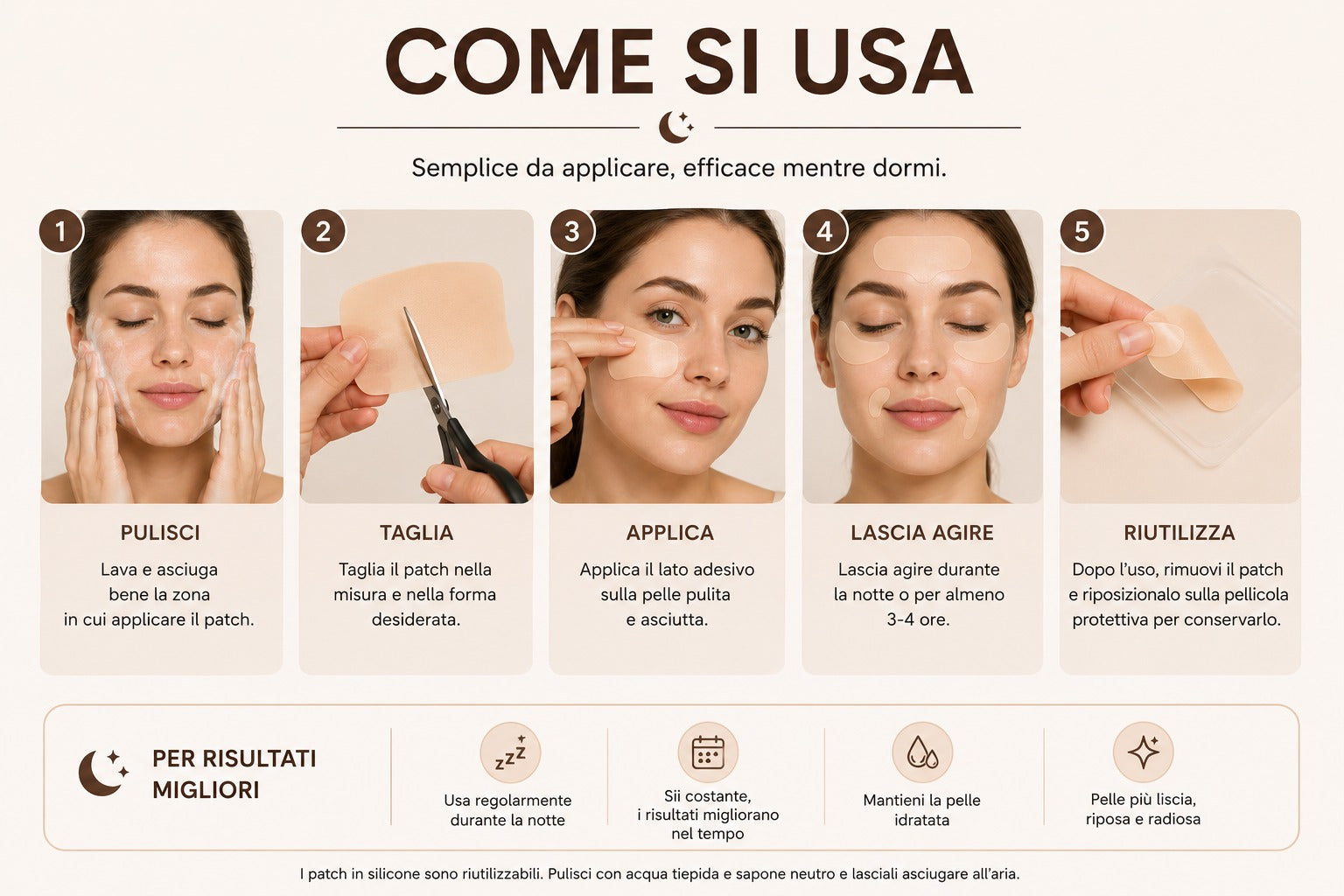 COME SI USA

Semplice da applicare, efficace mentre dormi.

1
PULISCI
Lava e asciuga bene la zona in cui applicare il patch.

2
TAGLIA
Taglia il patch nella misura e nella forma desiderata.

3
APPLICA
Applica il lato adesivo sulla pelle pulita e asciutta.

4
LASCIA AGIRE
Lascia agire durante la notte o per almeno 3-4 ore.

5
RIUTILIZZA
Dopo l'uso, rimuovi il patch e riposizionalo sulla pellicola protettiva per conservarlo.

PER RISULTATI MIGLIORI

zzz
Usa regolarmente durante la notte

Sii costante, i risultati migliorano nel tempo

Mantieni la pelle idratata

Pelle più liscia, riposa e radiosa

I patch in silicone sono riutilizzabili. Pulisci con acqua tiepida e sapone neutro e lasciali asciugare all'aria.